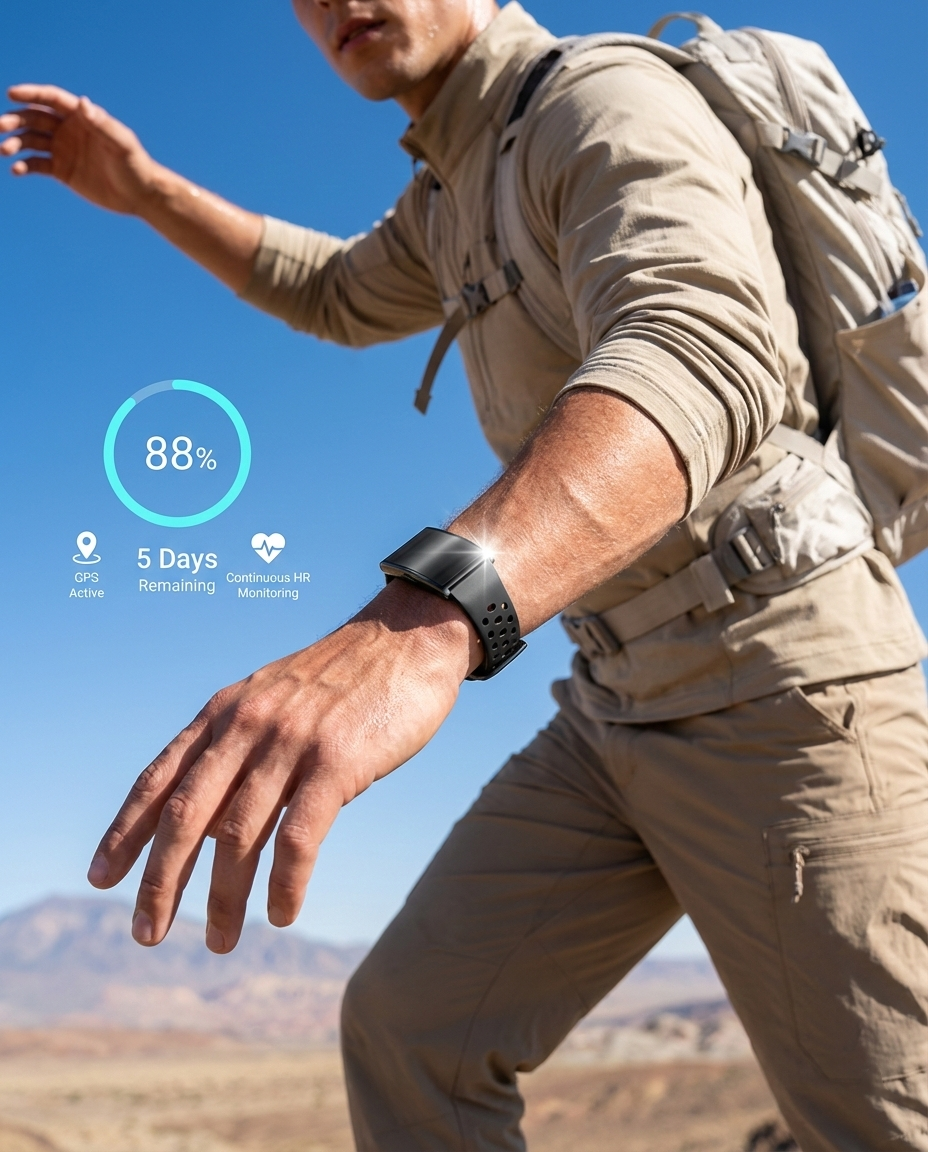 88%

GPS Active

5 Days Remaining

Continuous HR Monitoring